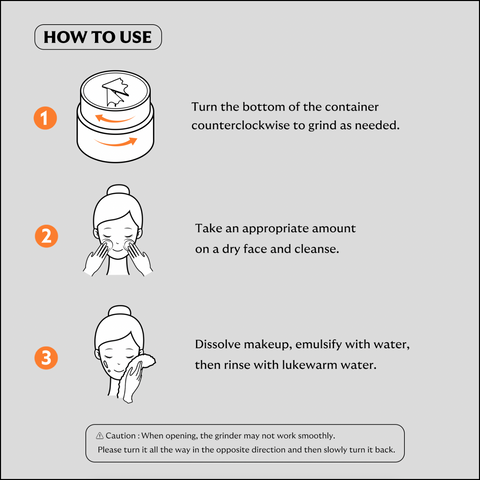 HOW TO USE

1

Turn the bottom of the container counterclockwise to grind as needed.

2

Take an appropriate amount on a dry face and cleanse.

3

Dissolve makeup, emulsify with water, then rinse with lukewarm water.

⚠ Caution : When opening, the grinder may not work smoothly.
Please turn it all the way in the opposite direction and then slowly turn it back.